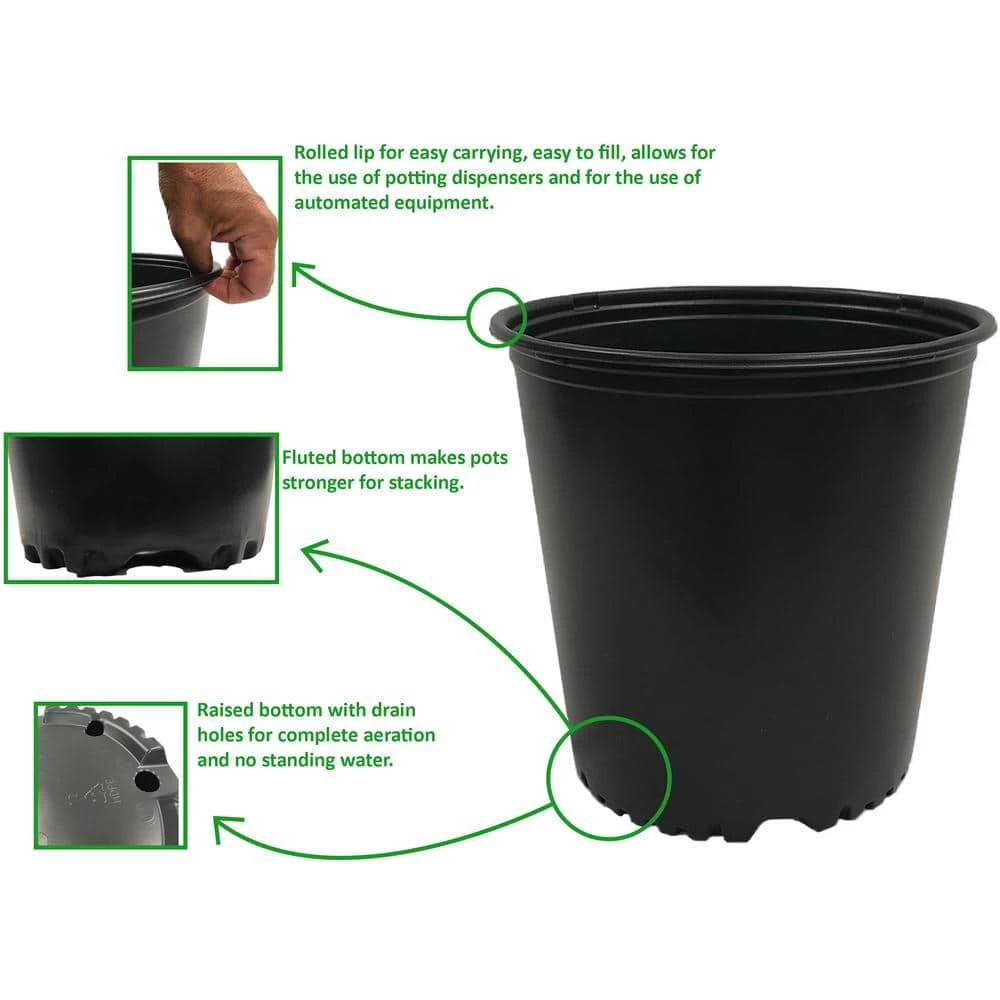 Rolled lip for easy carrying, easy to fill, allows for the use of potting dispensers and for the use of automated equipment.

Fluted bottom makes pots stronger for stacking.

Raised bottom with drain holes for complete aeration and no standing water.