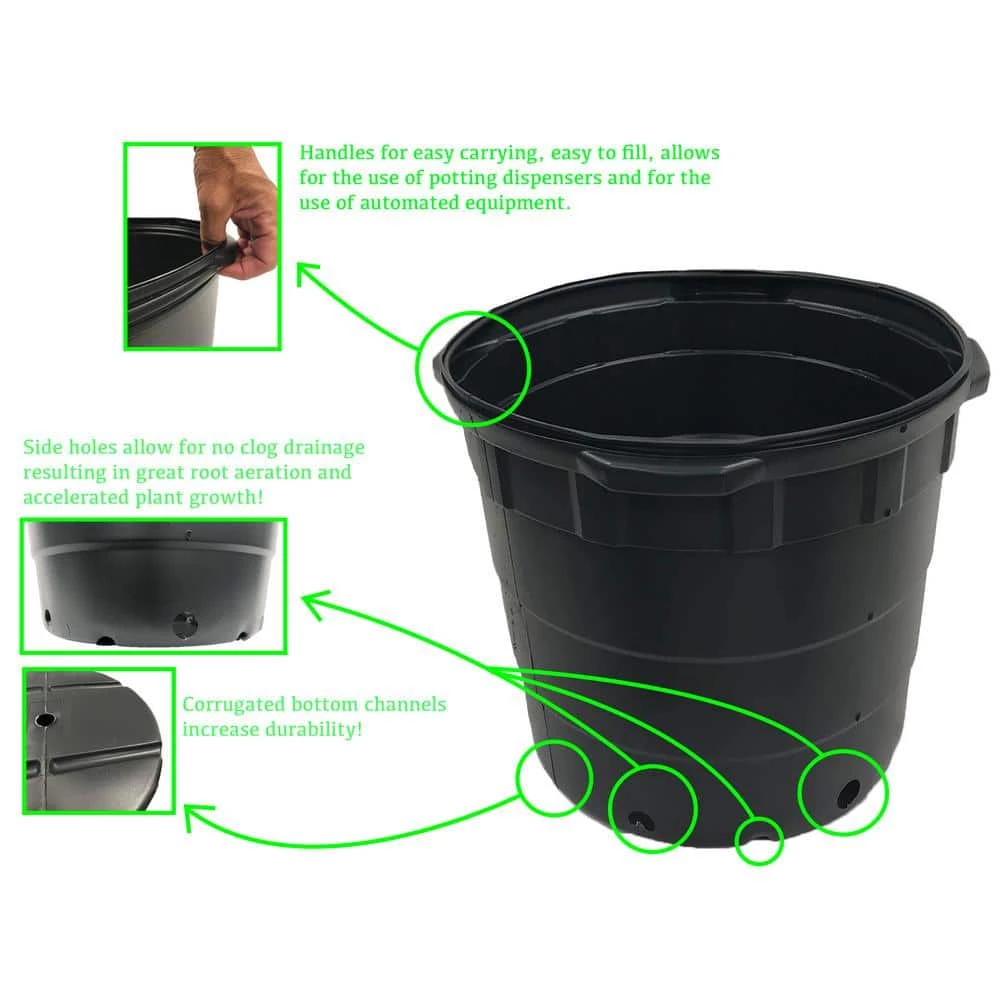 Handles for easy carrying, easy to fill, allows for the use of potting dispensers and for the use of automated equipment.

Side holes allow for no clog drainage resulting in great root aeration and accelerated plant growth!

Corrugated bottom channels increase durability!