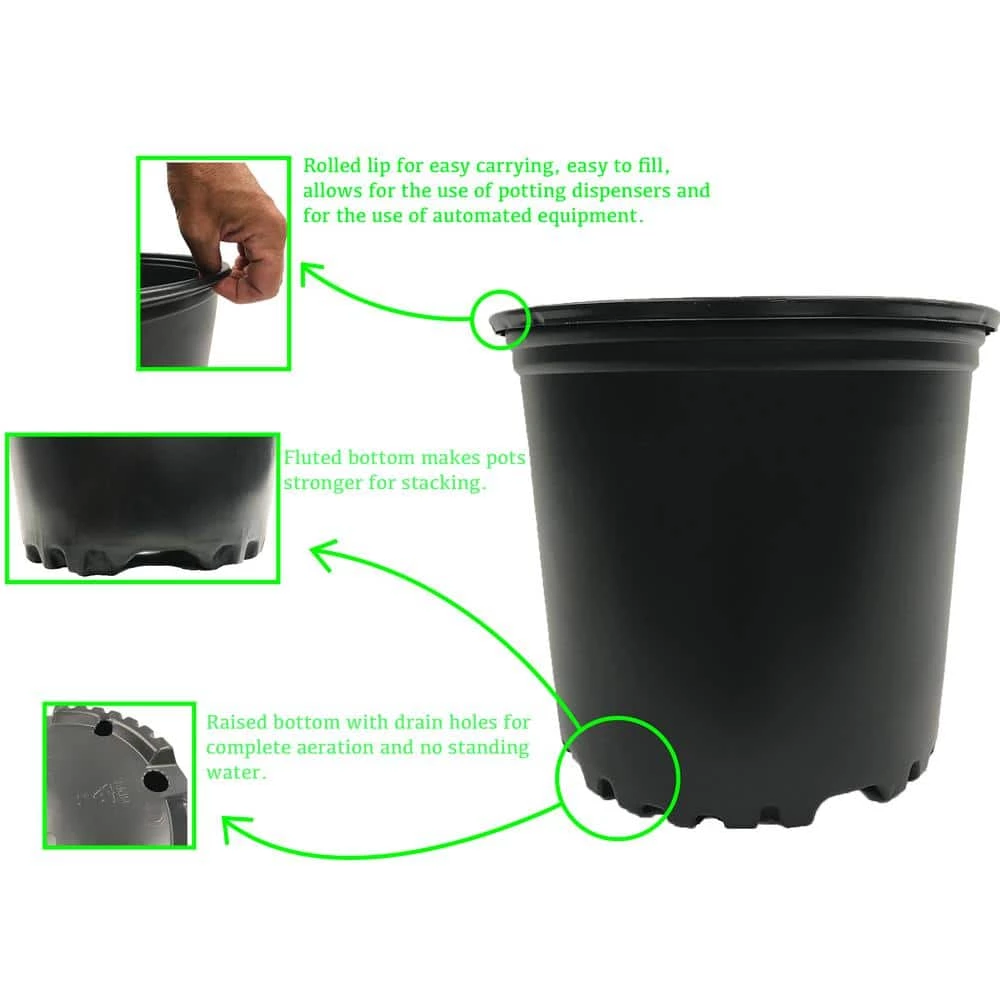 Rolled lip for easy carrying, easy to fill, allows for the use of potting dispensers and for the use of automated equipment.

Fluted bottom makes pots stronger for stacking.

Raised bottom with drain holes for complete aeration and no standing water.